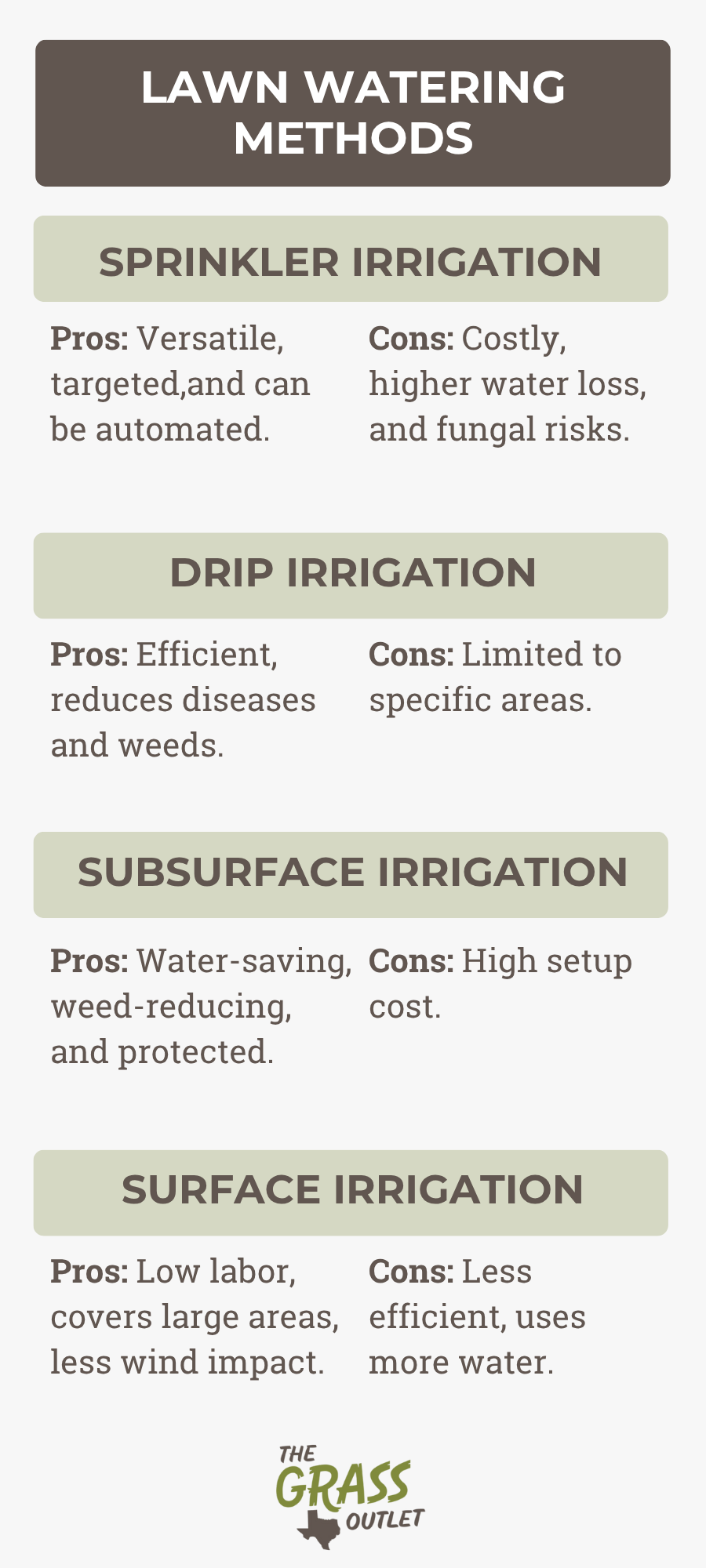 LAWN WATERING METHODS

SPRINKLER IRRIGATION

Pros: Versatile, targeted,and can be automated.

Cons: Costly, higher water loss, and fungal risks.

DRIP IRRIGATION

Pros: Efficient, reduces diseases and weeds.

Cons: Limited to specific areas.

SUBSURFACE IRRIGATION

Pros: Water-saving, weed-reducing, and protected.

Cons: High setup cost.

SURFACE IRRIGATION

Pros: Low labor, covers large areas, less wind impact.

Cons: Less efficient, uses more water.

THE
GRASS
OUTLET